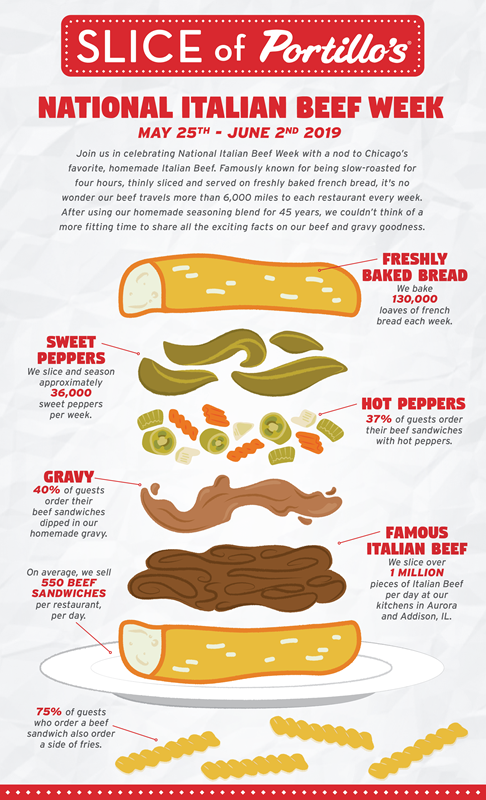 SLICE of Portillo's

NATIONAL ITALIAN BEEF WEEK

MAY 25TH - JUNE 2ND 2019

Join us in celebrating National Italian Beef Week with a nod to Chicago's favorite, homemade Italian Beef. Famously known for being slow-roasted for four hours, thinly sliced and served on freshly baked french bread, it's no wonder our beef travels more than 6,000 miles to each restaurant every week. After using our homemade seasoning blend for 45 years, we couldn't think of a more fitting time to share all the exciting facts on our beef and gravy goodness.

FRESHLY BAKED BREAD
We bake 130,000 loaves of french bread each week.

SWEET PEPPERS
We slice and season approximately 36,000 sweet peppers per week.

HOT PEPPERS
37% of guests order their beef sandwiches with hot peppers.

GRAVY
40% of guests order their beef sandwiches dipped in our homemade gravy.

FAMOUS ITALIAN BEEF
We slice over 1 MILLION pieces of Italian Beef per day at our kitchens in Aurora and Addison, IL.

On average, we sell 550 BEEF SANDWICHES per restaurant, per day.

75% of guests who order a beef sandwich also order a side of fries.